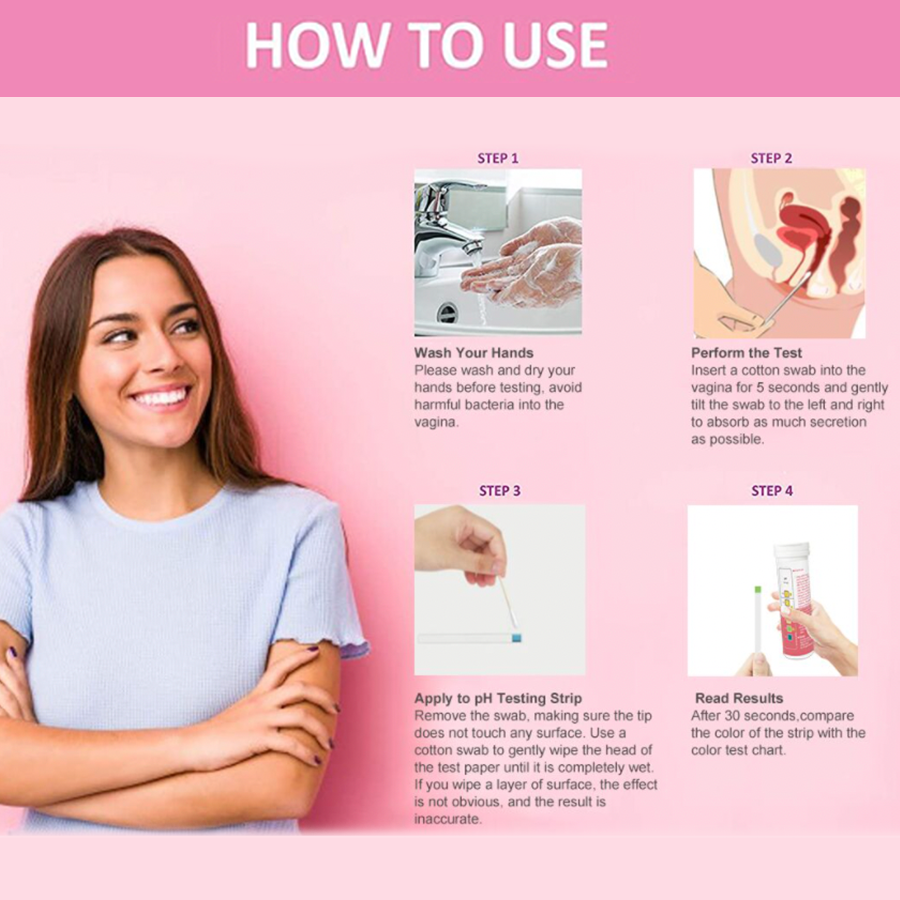 HOW TO USE

STEP 1

Wash Your Hands
Please wash and dry your hands before testing, avoid harmful bacteria into the vagina.

STEP 2

Perform the Test
Insert a cotton swab into the vagina for 5 seconds and gently tilt the swab to the left and right to absorb as much secretion as possible.

STEP 3

Apply to pH Testing Strip
Remove the swab, making sure the tip does not touch any surface. Use a cotton swab to gently wipe the head of the test paper until it is completely wet. If you wipe a layer of surface, the effect is not obvious, and the result is inaccurate.

STEP 4

Read Results
After 30 seconds,compare the color of the strip with the color test chart.